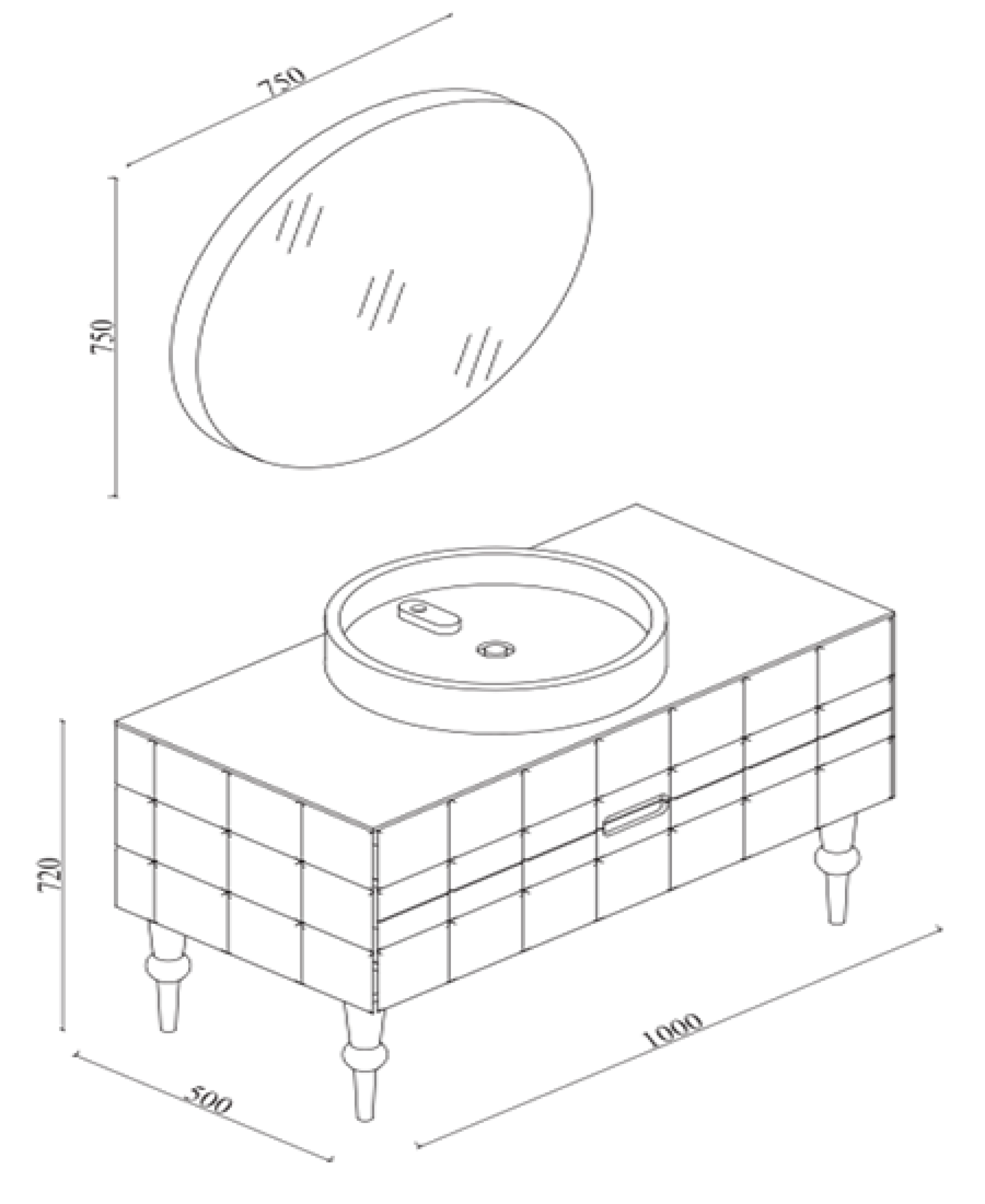 750

750

720

500

1000