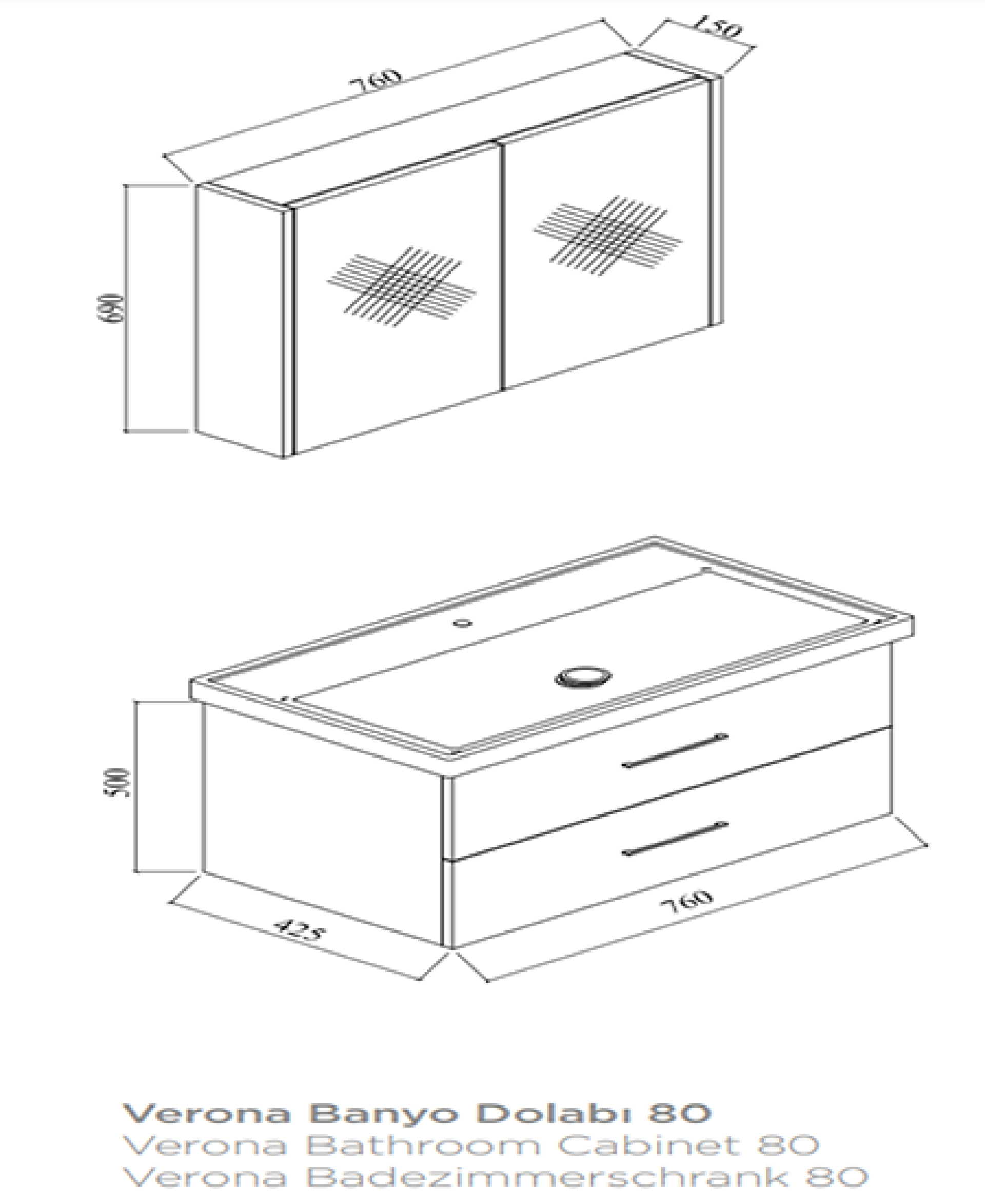 760
150
690
500
425
760

Verona Banyo Dolabı 80
Verona Bathroom Cabinet 80
Verona Badezimmerschrank 80