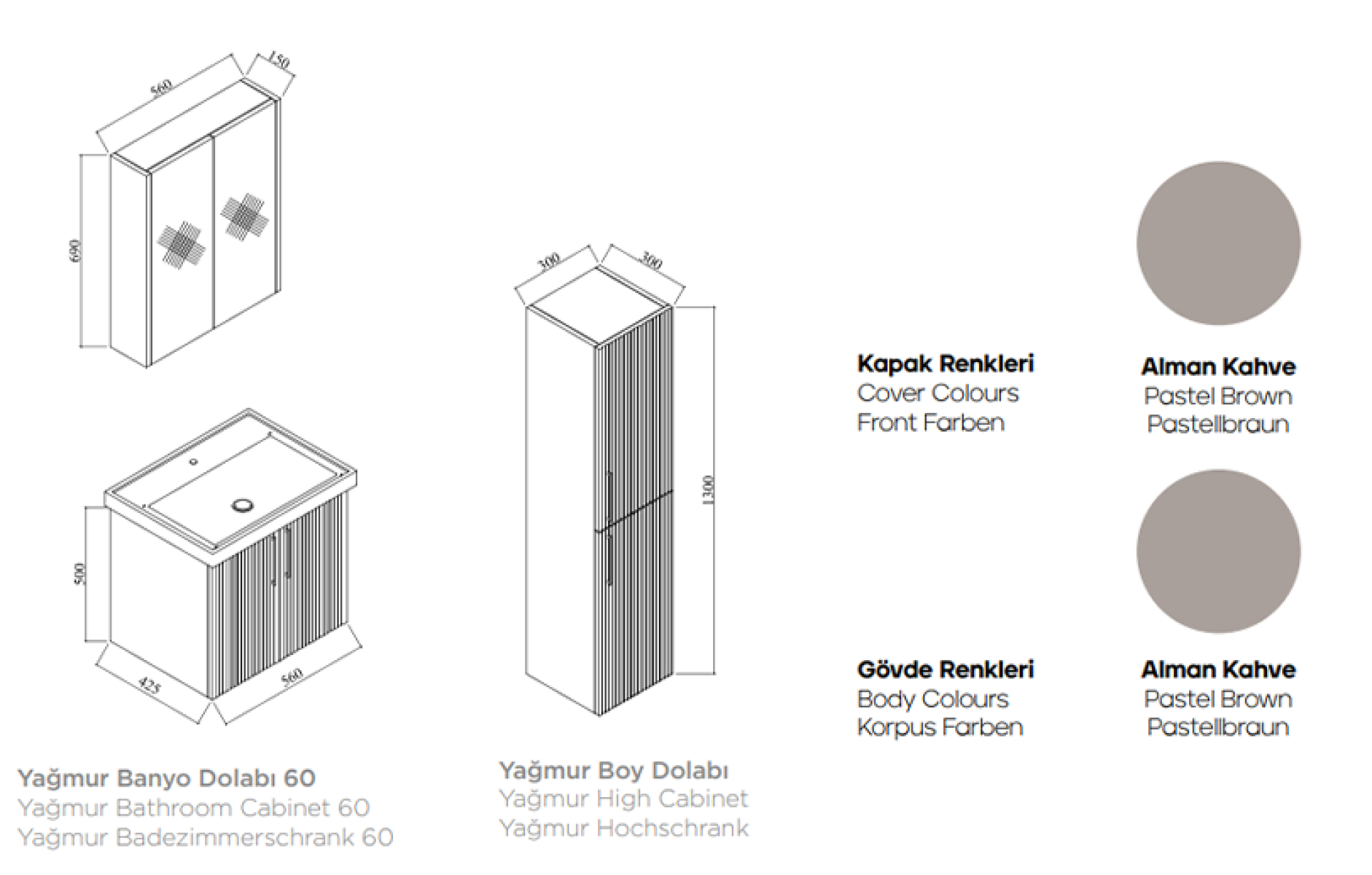 560
150
690

500
425
560

Yağmur Banyo Dolabı 60
Yağmur Bathroom Cabinet 60
Yağmur Badezimmerschrank 60

300
300
1300

Yağmur Boy Dolabı
Yağmur High Cabinet
Yağmur Hochschrank

Kapak Renkleri
Cover Colours
Front Farben

Alman Kahve
Pastel Brown
Pastellbraun

Gövde Renkleri
Body Colours
Korpus Farben

Alman Kahve
Pastel Brown
Pastellbraun