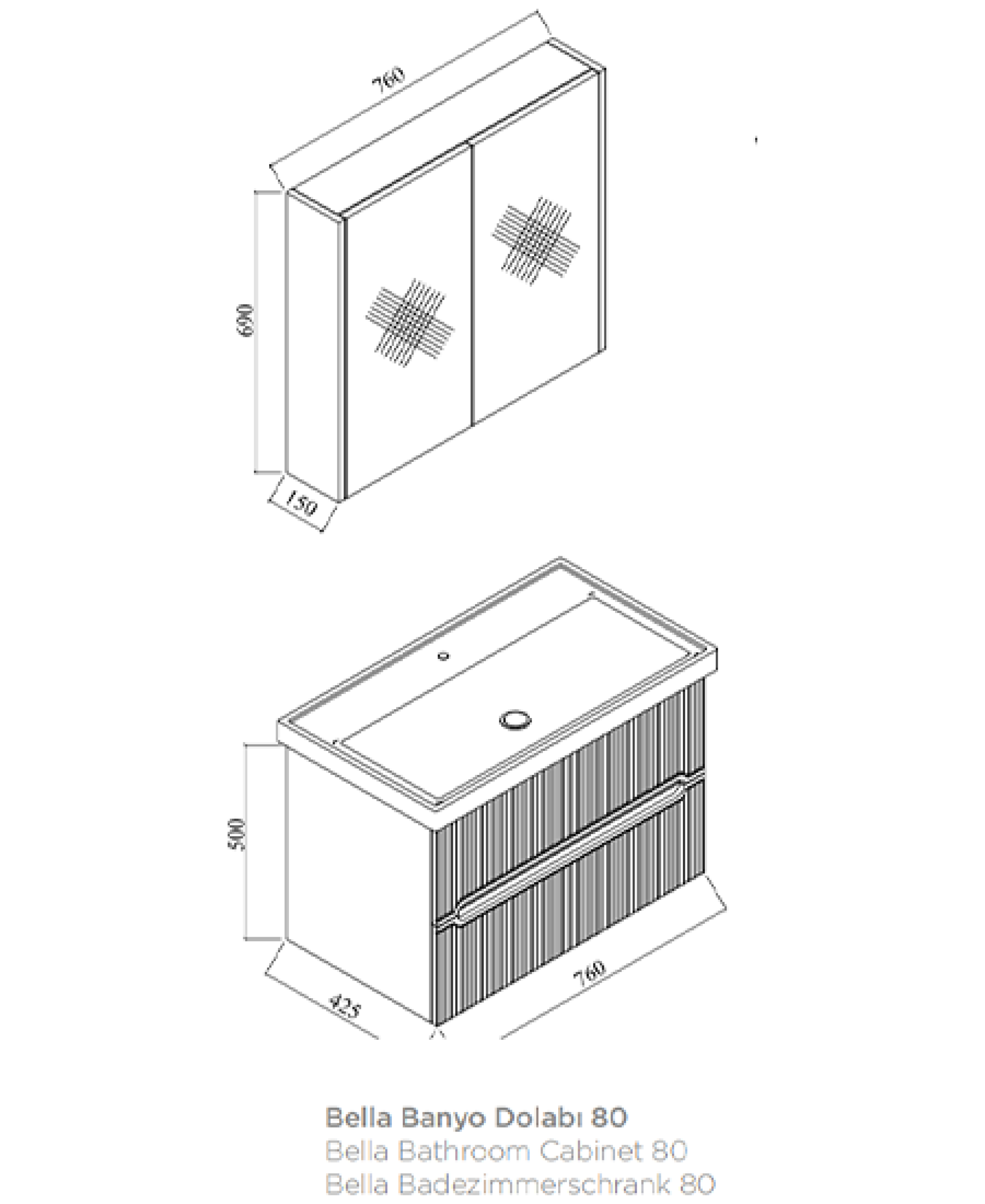 760

690

150

500

425

760

Bella Banyo Dolabı 80
Bella Bathroom Cabinet 80
Bella Badezimmerschrank 80