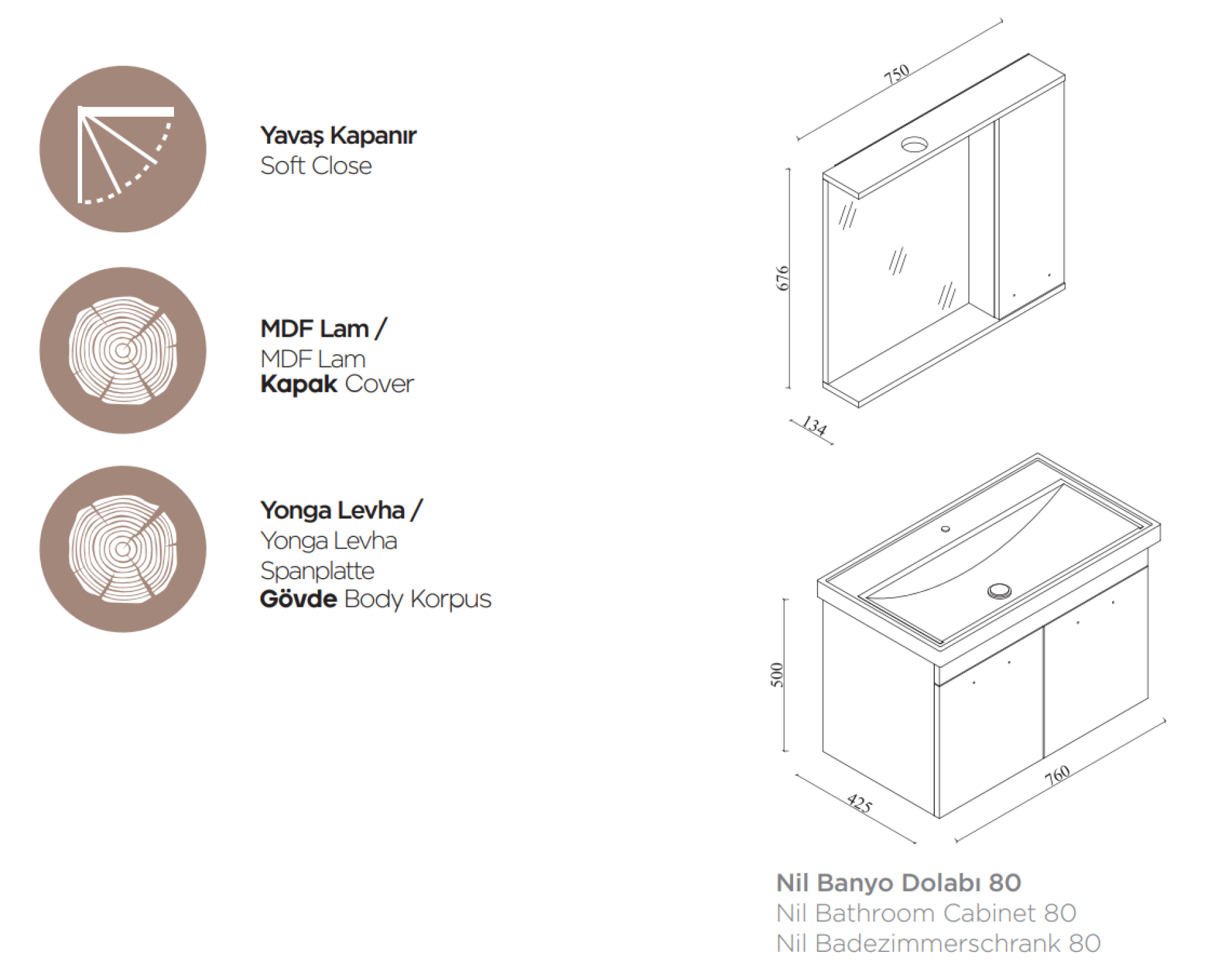 Yavaş Kapanır
Soft Close

MDF Lam /
MDF Lam
Kapak Cover

Yonga Levha /
Yonga Levha
Spanplatte
Gövde Body Korpus

750
676
134

500
425
760

Nil Banyo Dolabı 80
Nil Bathroom Cabinet 80
Nil Badezimmerschrank 80