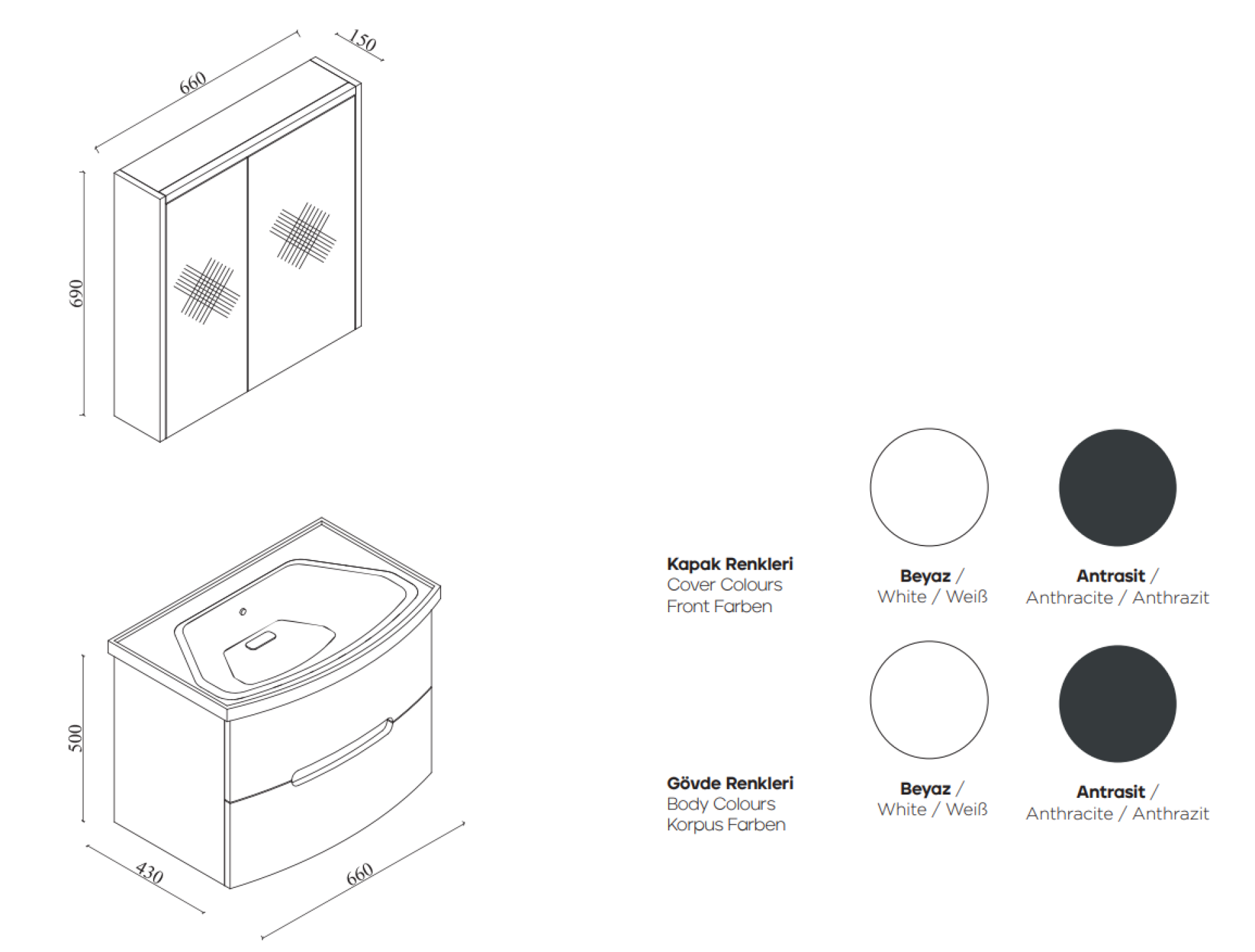 660

150

690

500

430

660

Kapak Renkleri
Cover Colours
Front Farben

Beyaz /
White / Weiß

Antrasit /
Anthracite / Anthrazit

Gövde Renkleri
Body Colours
Korpus Farben

Beyaz /
White / Weiß

Antrasit /
Anthracite / Anthrazit