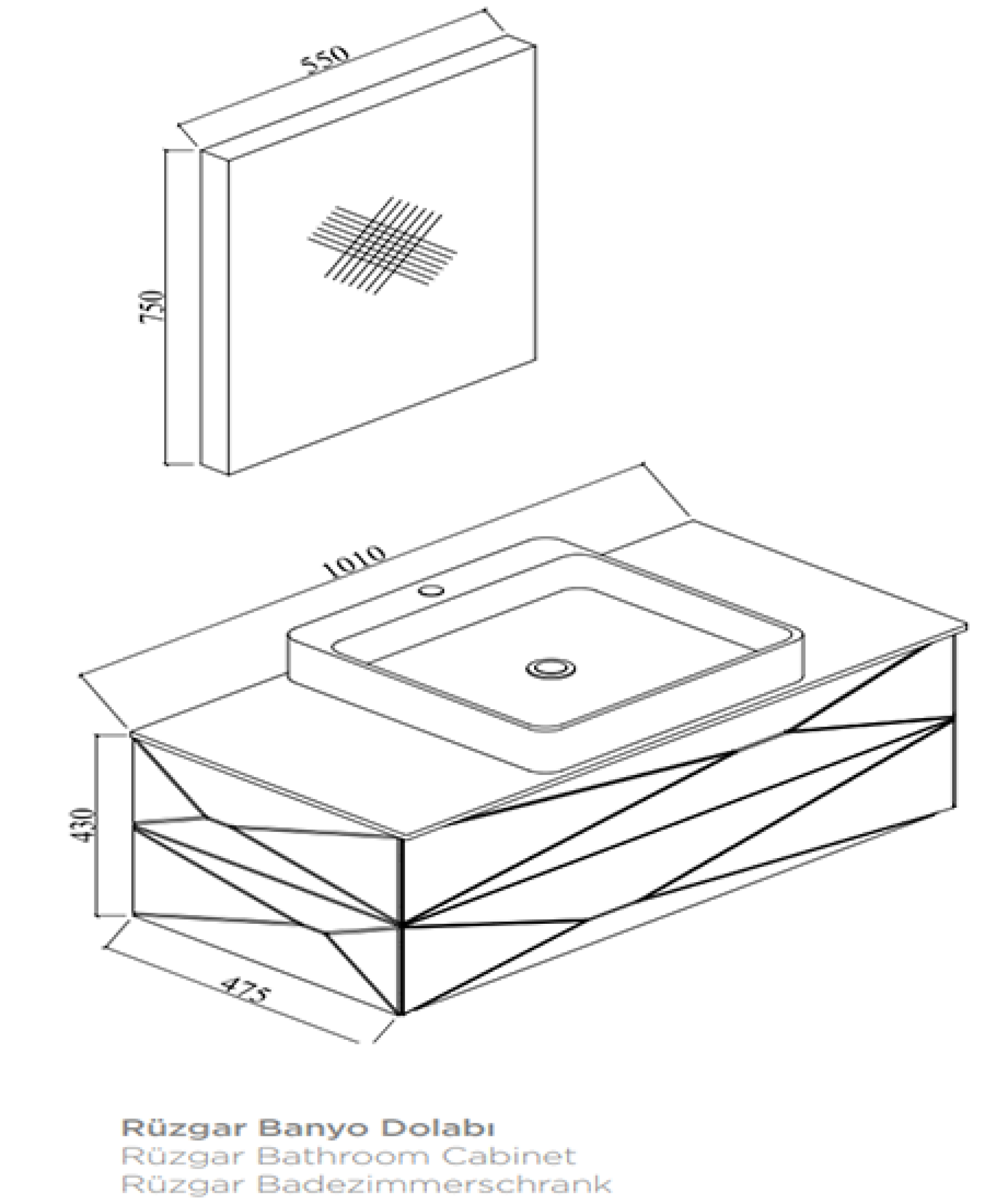 550

750

1010

430

475

Rüzgar Banyo Dolabı
Rüzgar Bathroom Cabinet
Rüzgar Badezimmerschrank